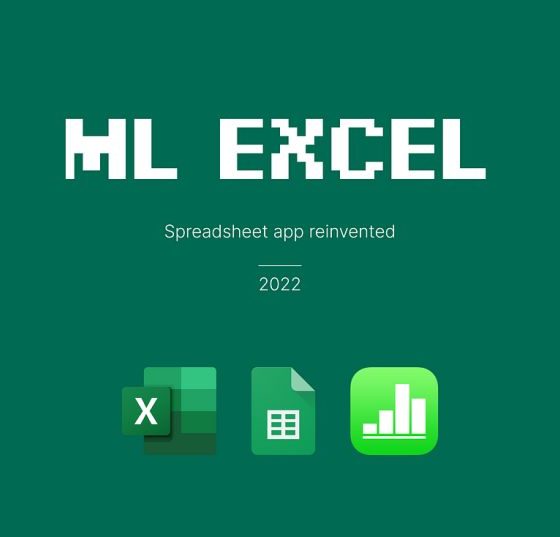 ML EXCEL

Spreadsheet app reinvented

2022

X